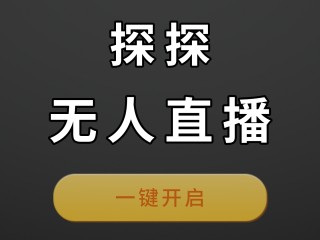 探探

无人直播

一键开启