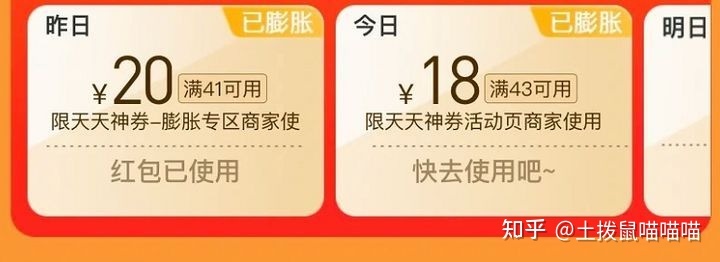 昨日
已膨胀
¥20 满41可用
限天天神券–膨胀专区商家使
红包已使用

今日
已膨胀
¥18 满43可用
限天天神券活动页商家使用
快去使用吧~

明日

知乎 @土拨鼠喵喵喵